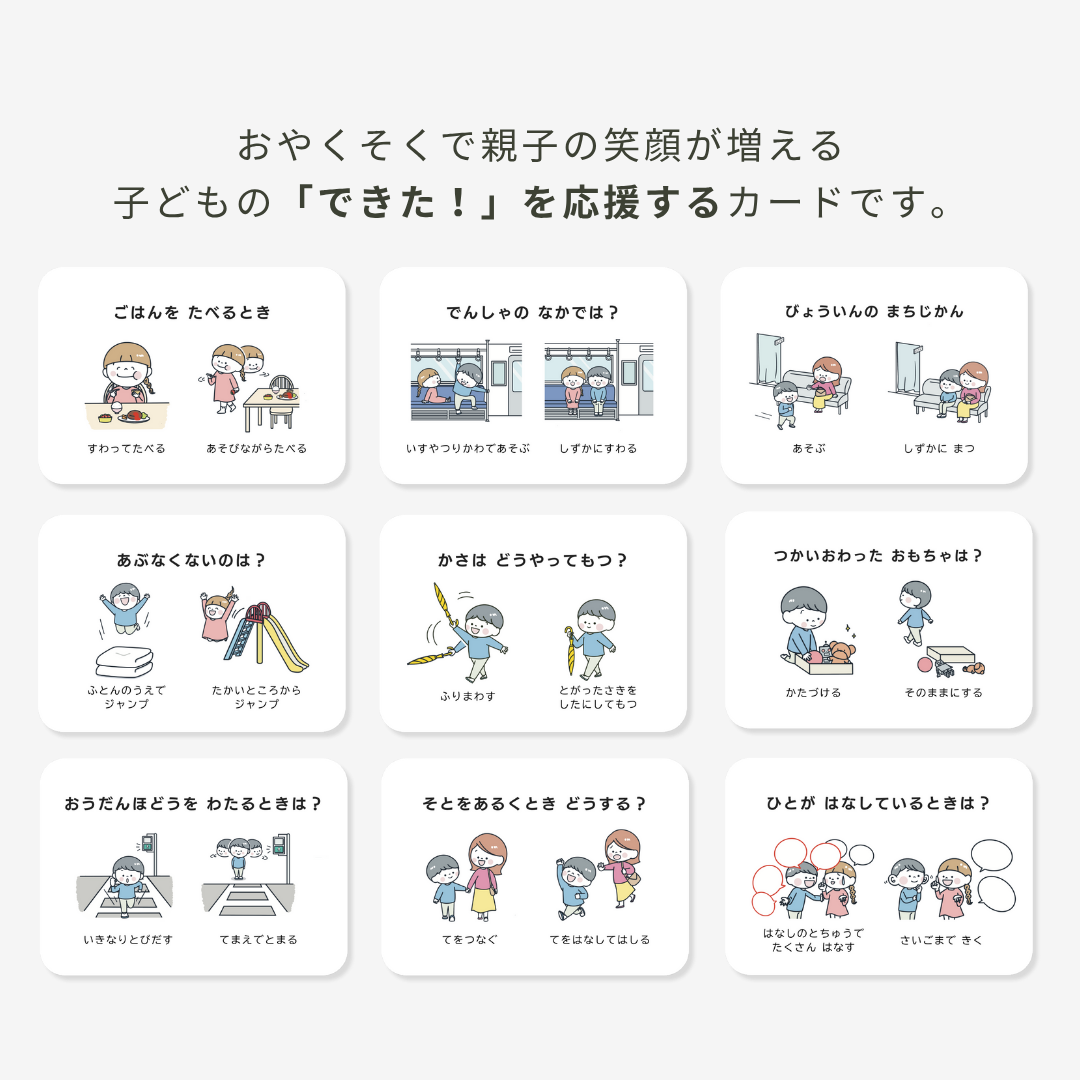 おやくそくで親子の笑顔が増える
子どもの「できた！」を応援するカードです。

ごはんを たべるとき

すわってたべる

あそびながらたべる

でんしゃの なかでは？

いすやつりかわであそぶ

しずかにすわる

びょういんの まちじかん

あそぶ

しずかに まつ

あぶなくないのは？

ふとんのうえで ジャンプ

たかいところから ジャンプ

かさは どうやってもつ？

ふりまわす

とがったさきを したにしてもつ

つかいおわった おもちゃは？

かたづける

そのままにする

おうだんほどうを わたるときは？

いきなりとびだす

てまえでとまる

そとをあるくとき どうする？

てをつなぐ

てをはなしてはしる

ひとが はなしているときは？

はなしのとちゅうで たくさん はなす

さいごまで きく